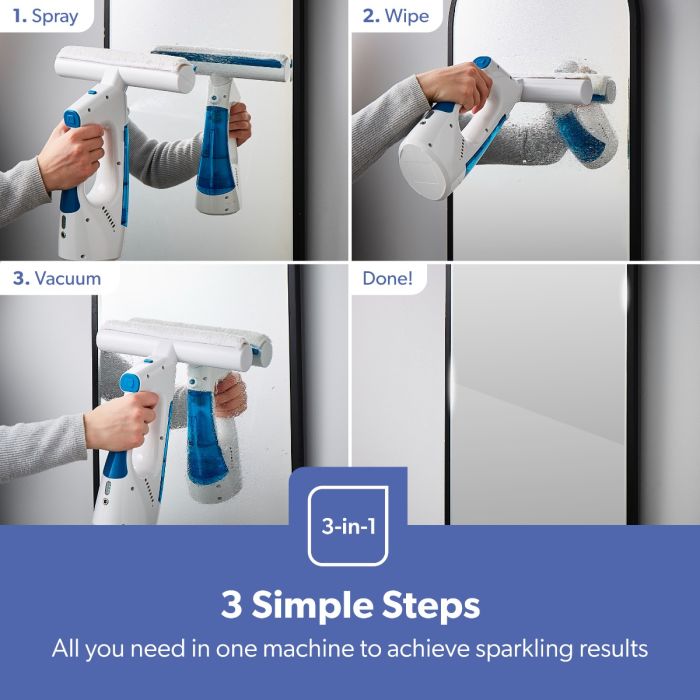 1. Spray

2. Wipe

3. Vacuum

Done!

3-in-1

3 Simple Steps

All you need in one machine to achieve sparkling results